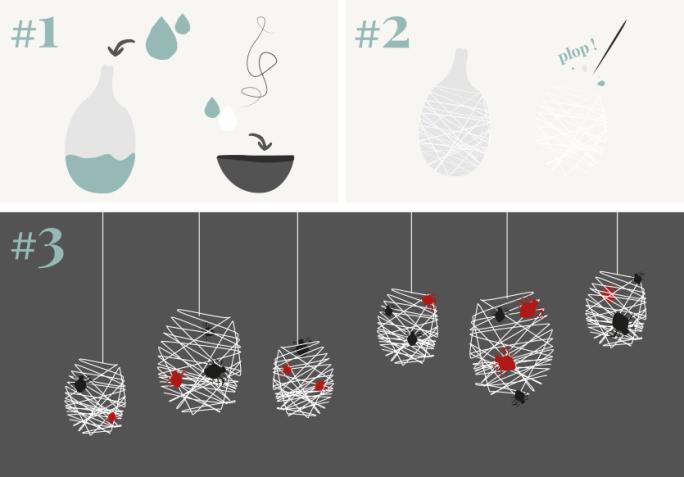 #1

#2

plop !

#3